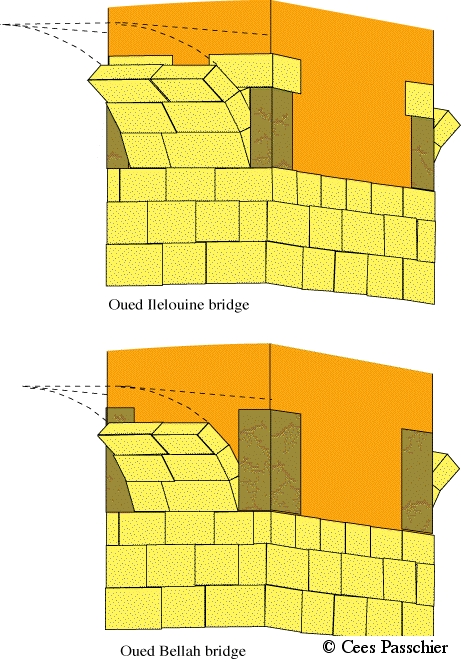 Oued Ilelouine bridge

Oued Bellah bridge

© Cees Passchier